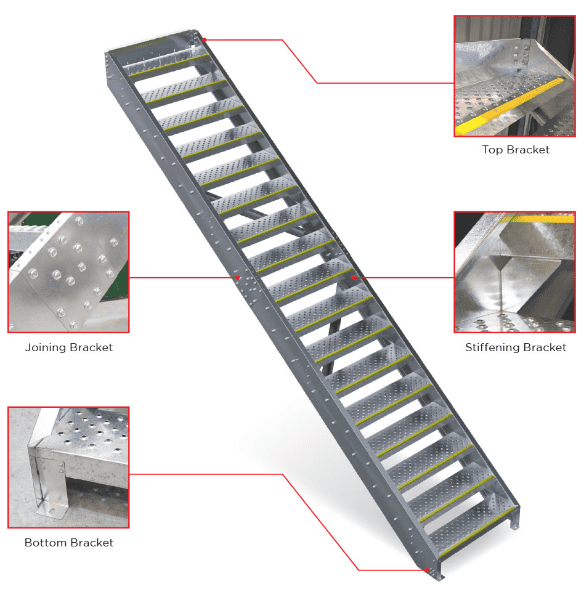 Top Bracket

Joining Bracket

Stiffening Bracket

Bottom Bracket